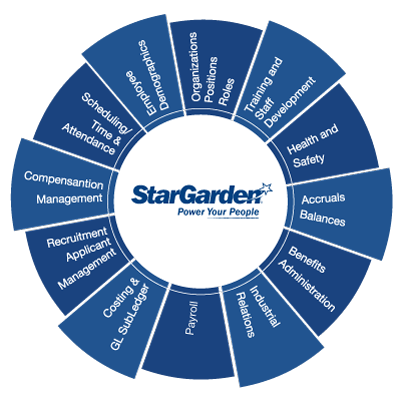 StarGarden
Power Your People

Organizations Positions Roles

Training and Staff Development

Health and Safety

Accruals Balances

Benefits Administration

Industrial Relations

Payroll

Costing & GL SubLedger

Recruitment Applicant Management

Compensantion Management

Scheduling/ Time & Attendance

Employee Demographics